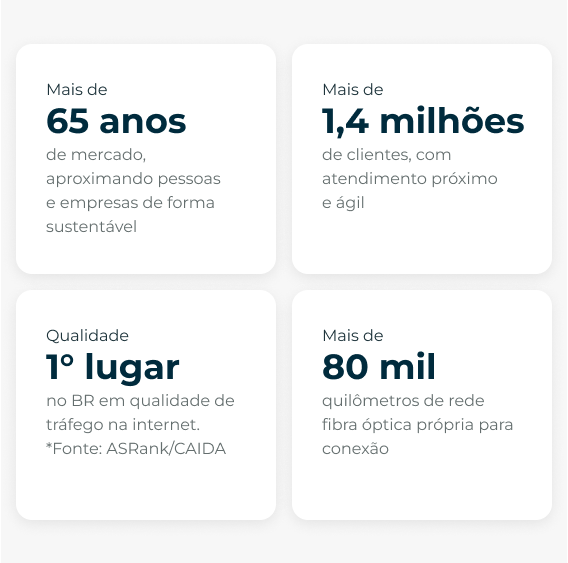 Mais de
65 anos
de mercado, aproximando pessoas e empresas de forma sustentável

Mais de
1,4 milhões
de clientes, com atendimento próximo e ágil

Qualidade
1º lugar
no BR em qualidade de tráfego na internet.
*Fonte: ASRank/CAIDA

Mais de
80 mil
quilômetros de rede fibra óptica própria para conexão